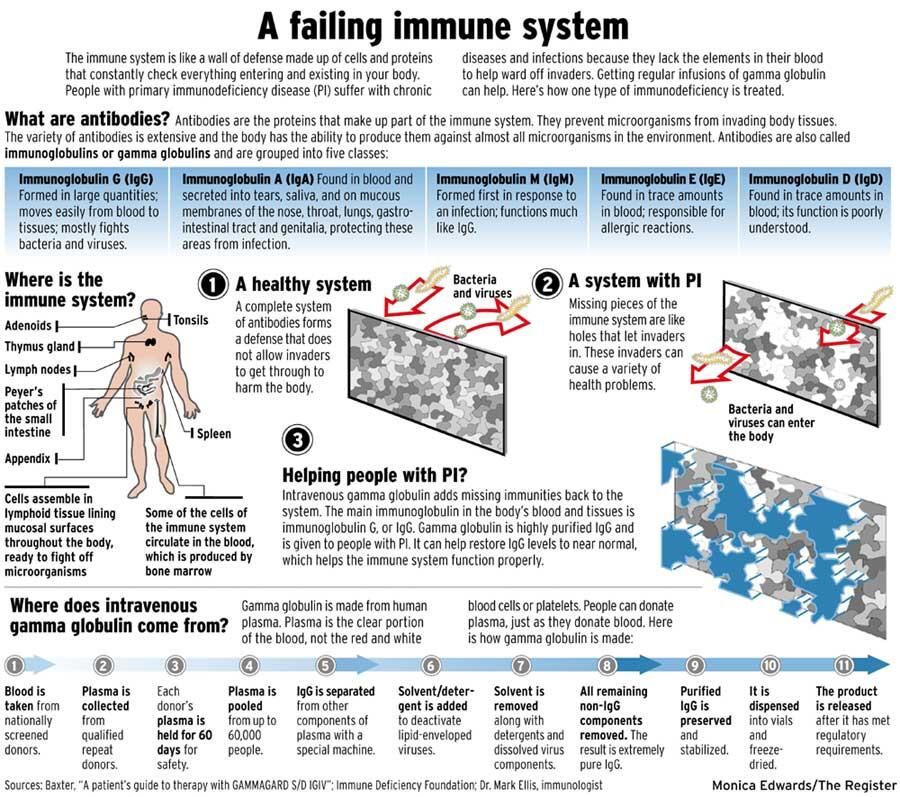 A failing immune system

The immune system is like a wall of defense made up of cells and proteins that constantly check everything entering and existing in your body. People with primary immunodeficiency disease (PI) suffer with chronic diseases and infections because they lack the elements in their blood to help ward off invaders. Getting regular infusions of gamma globulin can help. Here's how one type of immunodeficiency is treated.

What are antibodies? Antibodies are the proteins that make up part of the immune system. They prevent microorganisms from invading body tissues. The variety of antibodies is extensive and the body has the ability to produce them against almost all microorganisms in the environment. Antibodies are also called immunoglobulins or gamma globulins and are grouped into five classes:

Immunoglobulin G (IgG) Formed in large quantities; moves easily from blood to tissues; mostly fights bacteria and viruses.

Immunoglobulin A (IgA) Found in blood and secreted into tears, saliva, and on mucous membranes of the nose, throat, lungs, gastrointestinal tract and genitalia, protecting these areas from infection.

Immunoglobulin M (IgM) Formed first in response to an infection; functions much like IgG.

Immunoglobulin E (IgE) Found in trace amounts in blood; responsible for allergic reactions.

Immunoglobulin D (IgD) Found in trace amounts in blood; its function is poorly understood.

Where is the immune system?

Adenoids
Thymus gland
Lymph nodes
Peyer's patches of the small intestine
Appendix
Tonsils
Spleen

Cells assemble in lymphoid tissue lining mucosal surfaces throughout the body, ready to fight off microorganisms

Some of the cells of the immune system circulate in the blood, which is produced by bone marrow

1 A healthy system
A complete system of antibodies forms a defense that does not allow invaders to get through to harm the body.

Bacteria and viruses

2 A system with PI
Missing pieces of the immune system are like holes that let invaders in. These invaders can cause a variety of health problems.

Bacteria and viruses can enter the body

3
Helping people with PI?
Intravenous gamma globulin adds missing immunities back to the system. The main immunoglobulin in the body's blood and tissues is immunoglobulin G, or IgG. Gamma globulin is highly purified IgG and is given to people with PI. It can help restore IgG levels to near normal, which helps the immune system function properly.

Where does intravenous gamma globulin come from?
Gamma globulin is made from human plasma. Plasma is the clear portion of the blood, not the red and white blood cells or platelets. People can donate plasma, just as they donate blood. Here is how gamma globulin is made:

1 Blood is taken from nationally screened donors.
2 Plasma is collected from qualified repeat donors.
3 Each donor's plasma is held for 60 days for safety.
4 Plasma is pooled from up to 60,000 people.
5 IgG is separated from other components of plasma with a special machine.
6 Solvent/detergent is added to deactivate lipid-enveloped viruses.
7 Solvent is removed along with detergents and dissolved virus components.
8 All remaining non-IgG components removed. The result is extremely pure IgG.
9 Purified IgG is preserved and stabilized.
10 It is dispensed into vials and freeze-dried.
11 The product is released after it has met regulatory requirements.

Sources: Baxter, "A patient's guide to therapy with GAMMAGARD S/D IGIV"; Immune Deficiency Foundation; Dr. Mark Ellis, immunologist

Monica Edwards/The Register